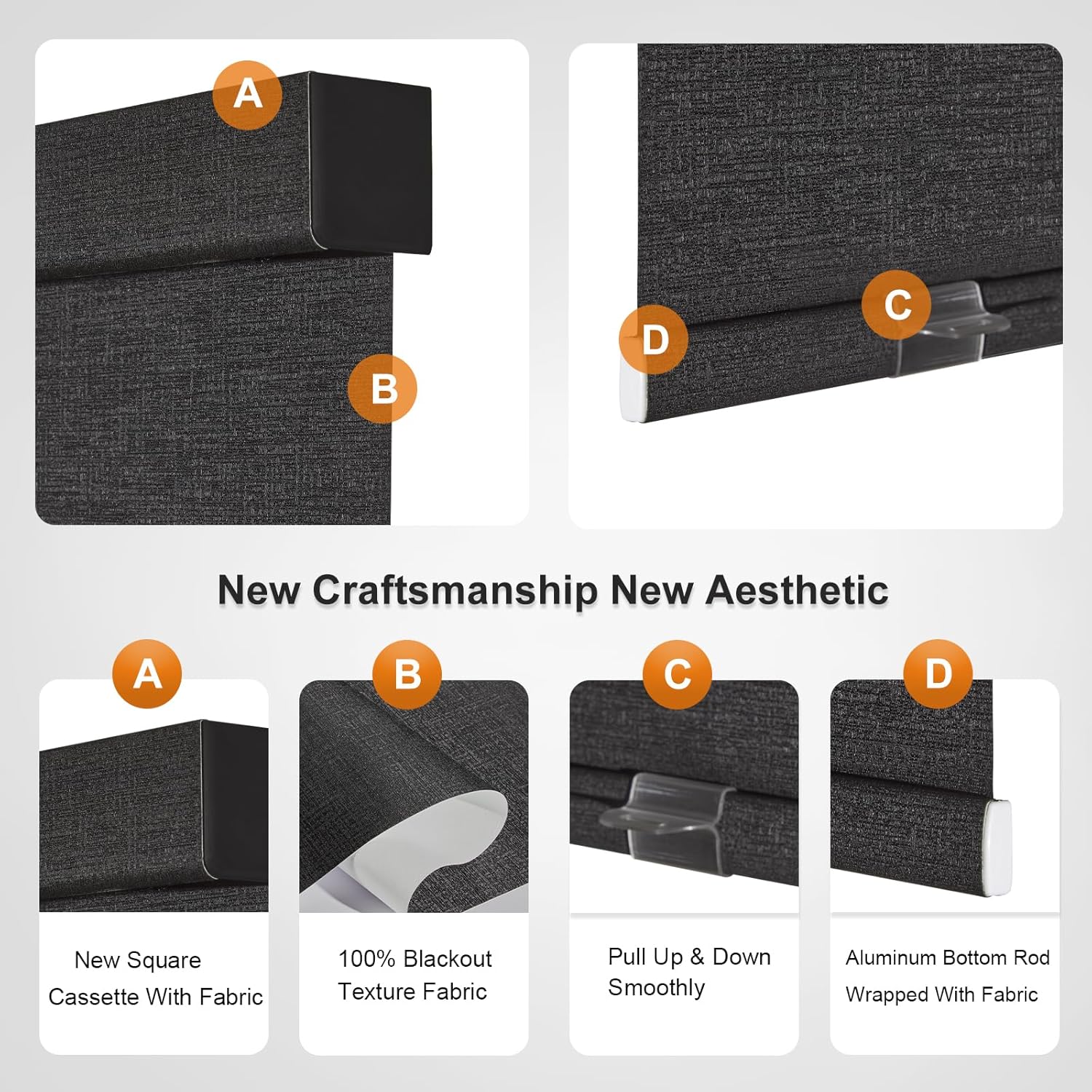 A

B

D

C

New Craftsmanship New Aesthetic

A

New Square Cassette With Fabric

B

100% Blackout Texture Fabric

C

Pull Up & Down Smoothly

D

Aluminum Bottom Rod Wrapped With Fabric