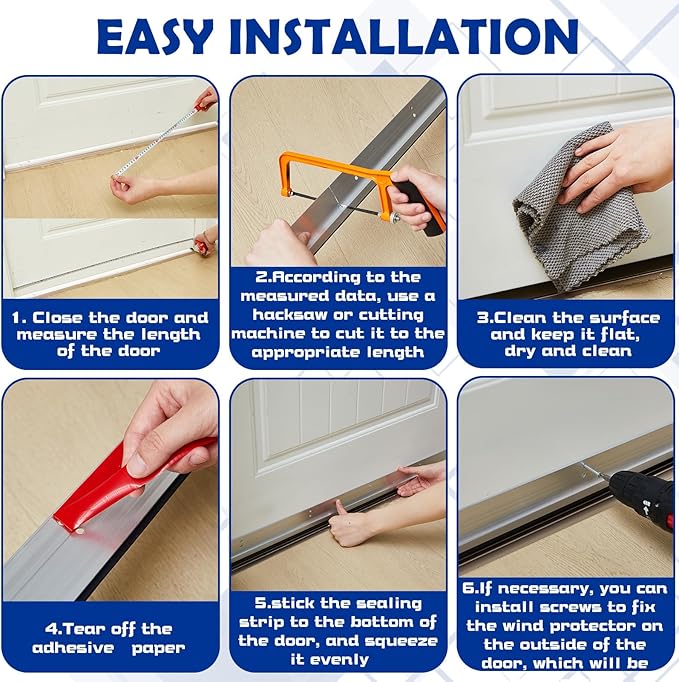 EASY INSTALLATION

1. Close the door and measure the length of the door

2.According to the measured data, use a hacksaw or cutting machine to cut it to the appropriate length

3.Clean the surface and keep it flat, dry and clean

4.Tear off the adhesive paper

5.stick the sealing strip to the bottom of the door, and squeeze it evenly

6.If necessary, you can install screws to fix the wind protector on the outside of the door, which will be