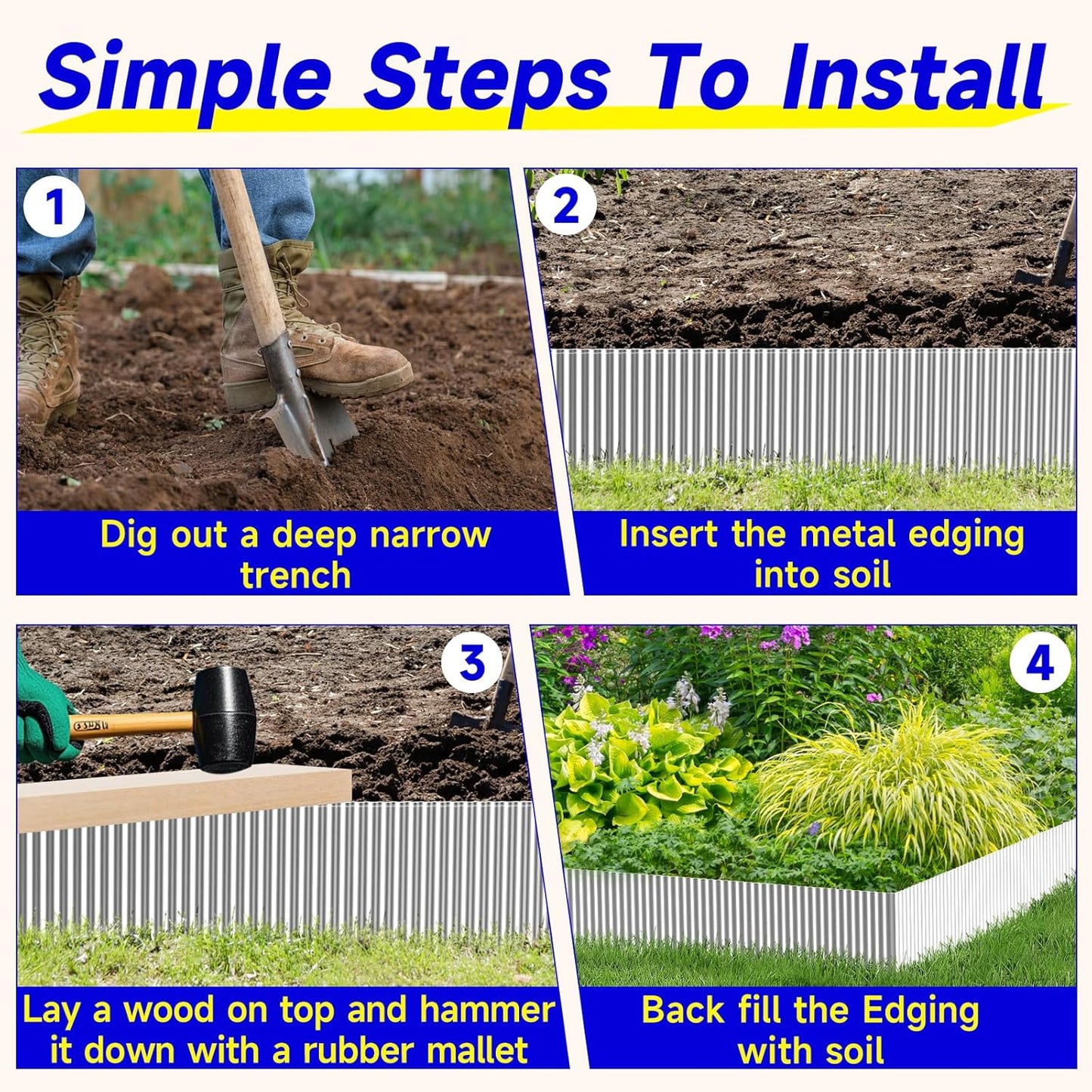 Simple Steps To Install

1

Dig out a deep narrow trench

2

Insert the metal edging into soil

3

Lay a wood on top and hammer it down with a rubber mallet

4

Back fill the Edging with soil