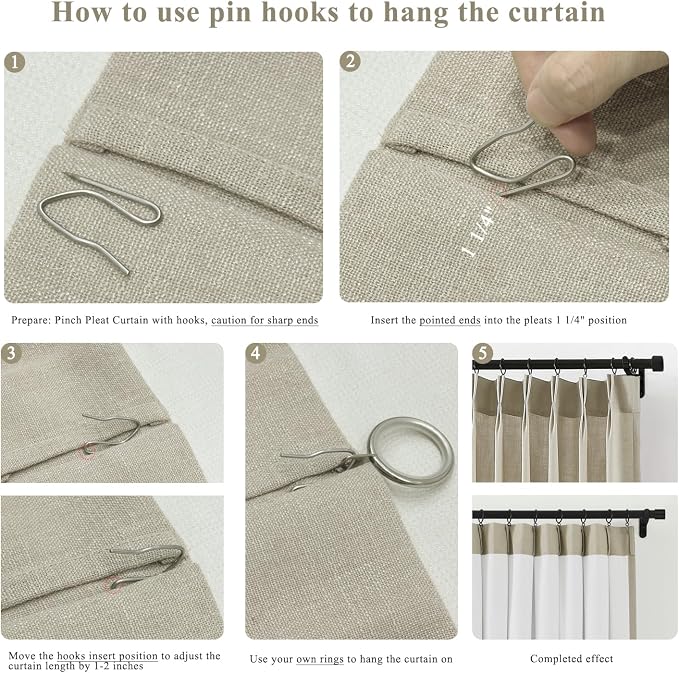 How to use pin hooks to hang the curtain

1

Prepare: Pinch Pleat Curtain with hooks, caution for sharp ends

2

1 1/4"

Insert the pointed ends into the pleats 1 1/4" position

3

Move the hooks insert position to adjust the curtain length by 1-2 inches

4

Use your own rings to hang the curtain on

5

Completed effect