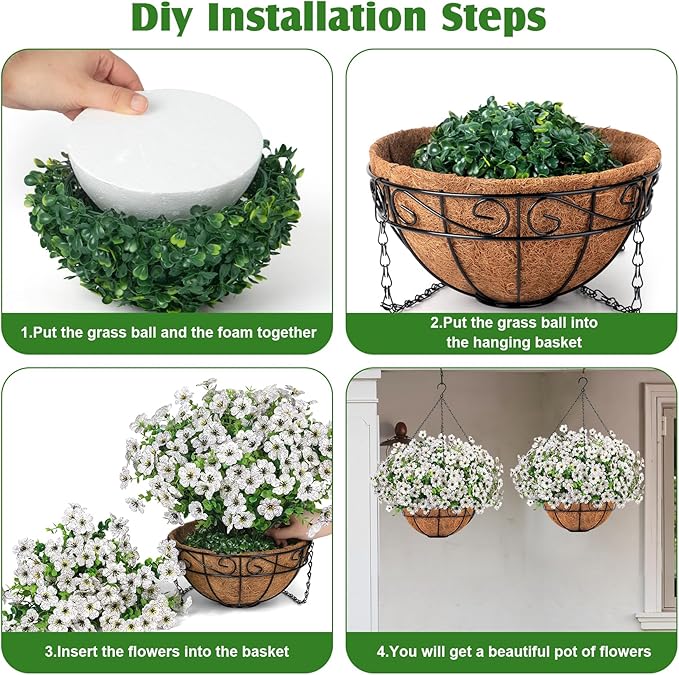 Diy Installation Steps

1.Put the grass ball and the foam together

2.Put the grass ball into the hanging basket

3.Insert the flowers into the basket

4.You will get a beautiful pot of flowers