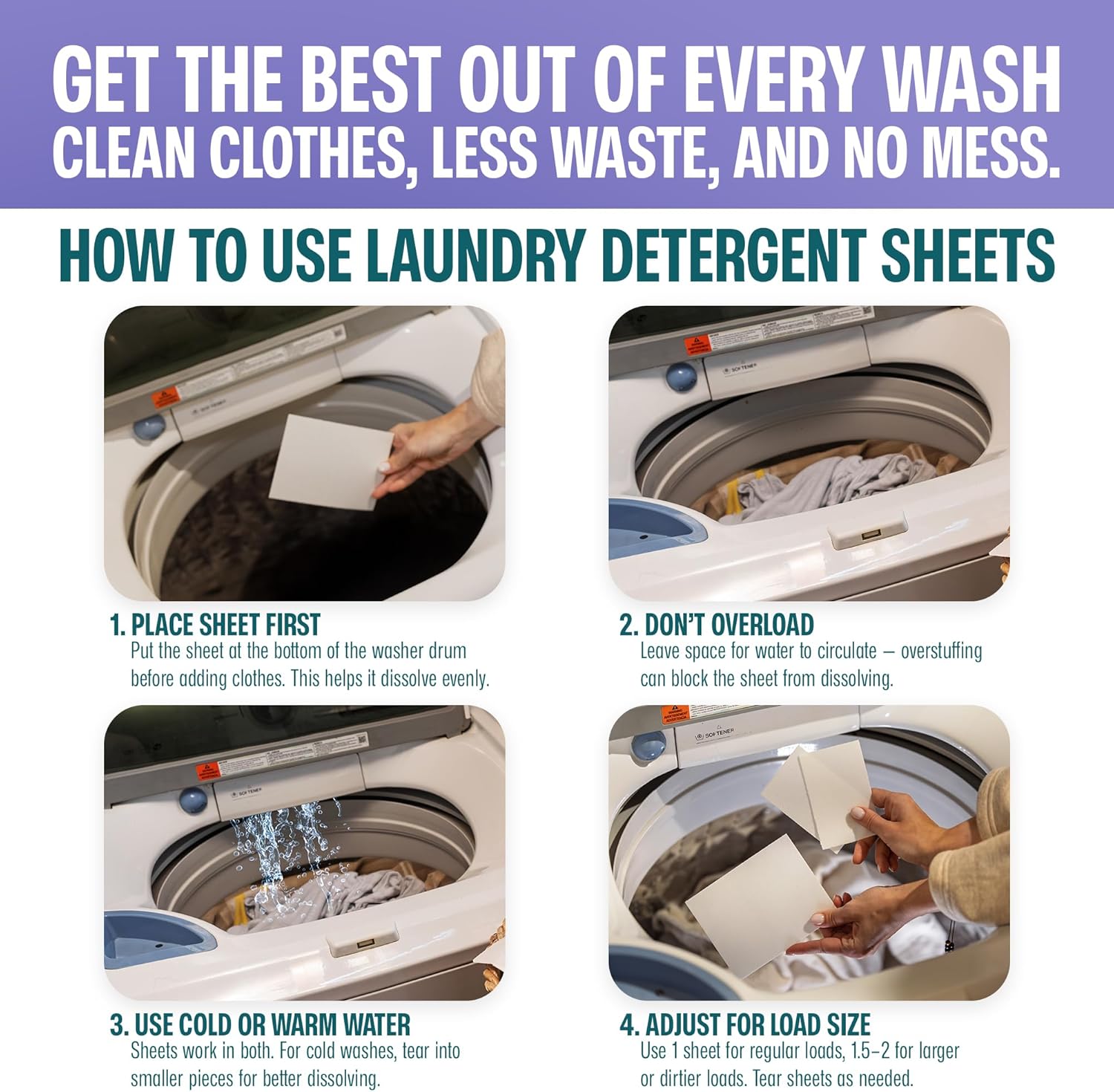 GET THE BEST OUT OF EVERY WASH
CLEAN CLOTHES, LESS WASTE, AND NO MESS.

HOW TO USE LAUNDRY DETERGENT SHEETS

SOFTENER

1. PLACE SHEET FIRST
Put the sheet at the bottom of the washer drum before adding clothes. This helps it dissolve evenly.

SOFTENER

2. DON'T OVERLOAD
Leave space for water to circulate – overstuffing can block the sheet from dissolving.

SOFTENER

3. USE COLD OR WARM WATER
Sheets work in both. For cold washes, tear into smaller pieces for better dissolving.

SOFTENER

4. ADJUST FOR LOAD SIZE
Use 1 sheet for regular loads, 1.5–2 for larger or dirtier loads. Tear sheets as needed.