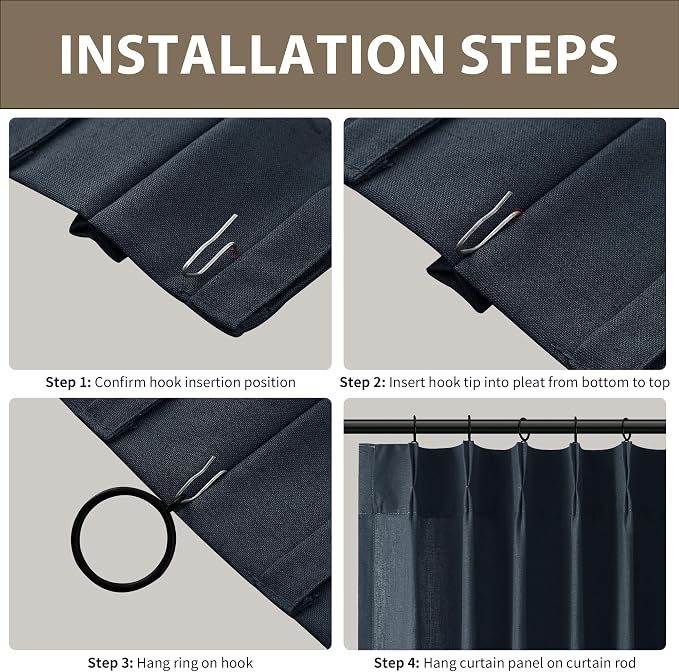 INSTALLATION STEPS

Step 1: Confirm hook insertion position

Step 2: Insert hook tip into pleat from bottom to top

Step 3: Hang ring on hook

Step 4: Hang curtain panel on curtain rod