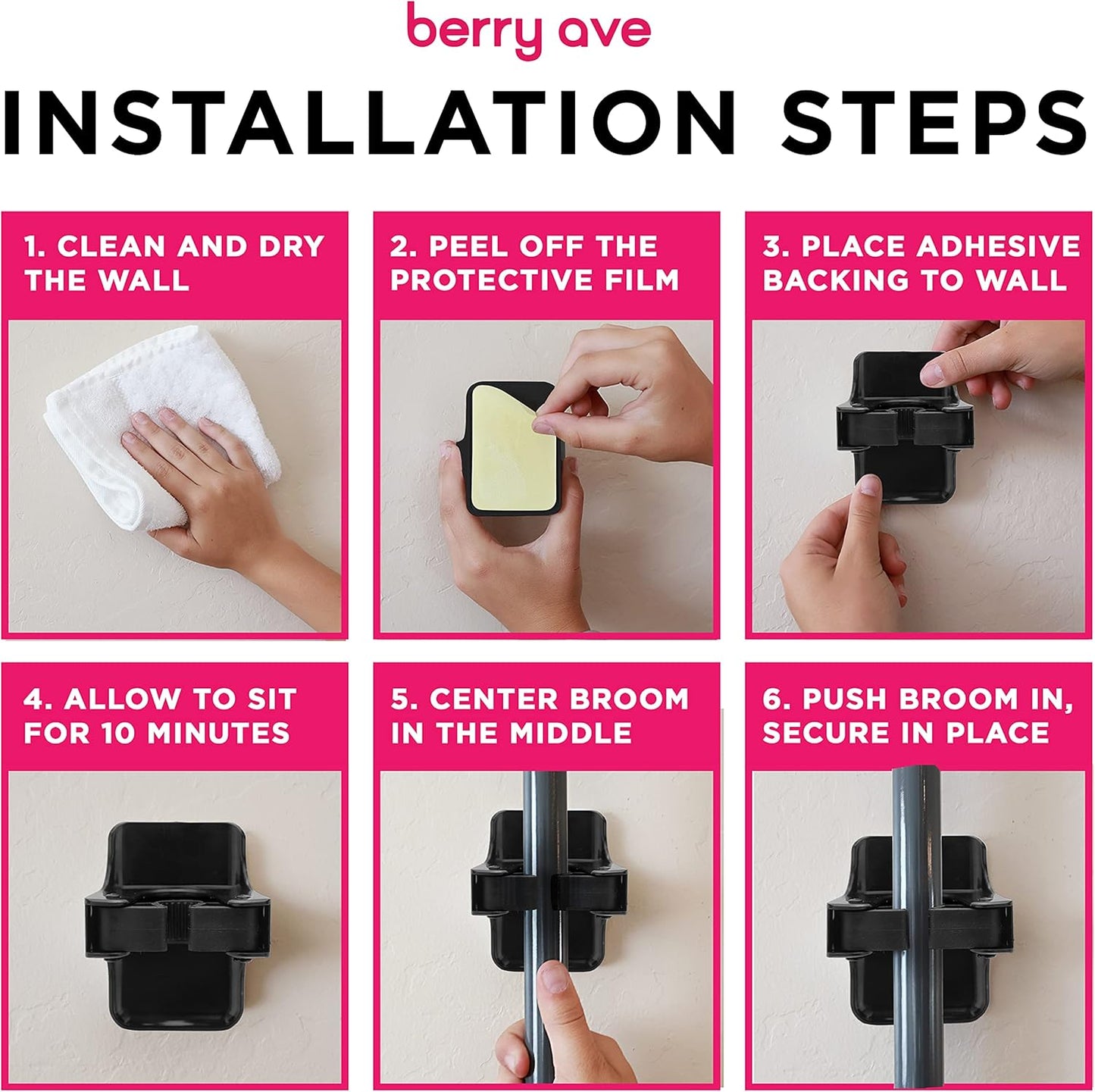 berry ave

INSTALLATION STEPS

1. CLEAN AND DRY THE WALL

2. PEEL OFF THE PROTECTIVE FILM

3. PLACE ADHESIVE BACKING TO WALL

4. ALLOW TO SIT FOR 10 MINUTES

5. CENTER BROOM IN THE MIDDLE

6. PUSH BROOM IN, SECURE IN PLACE