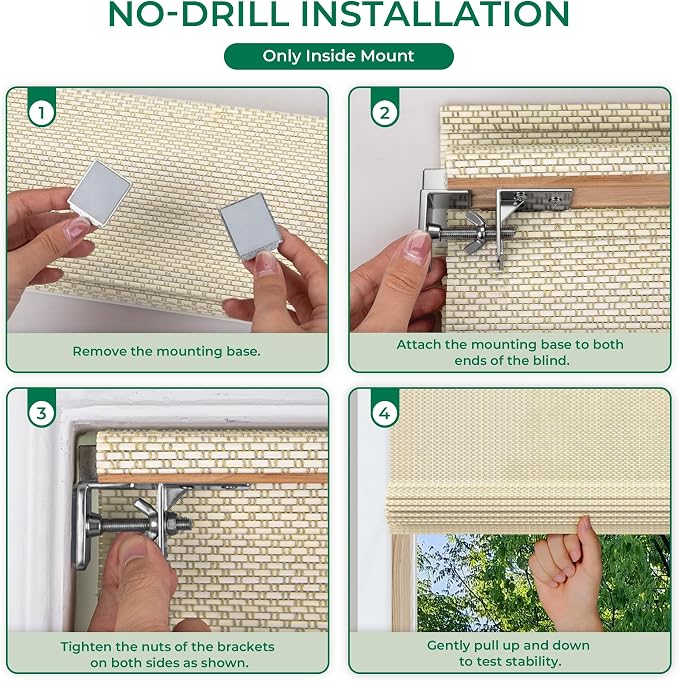 NO-DRILL INSTALLATION

Only Inside Mount

1

Remove the mounting base.

2

Attach the mounting base to both ends of the blind.

3

Tighten the nuts of the brackets on both sides as shown.

4

Gently pull up and down to test stability.