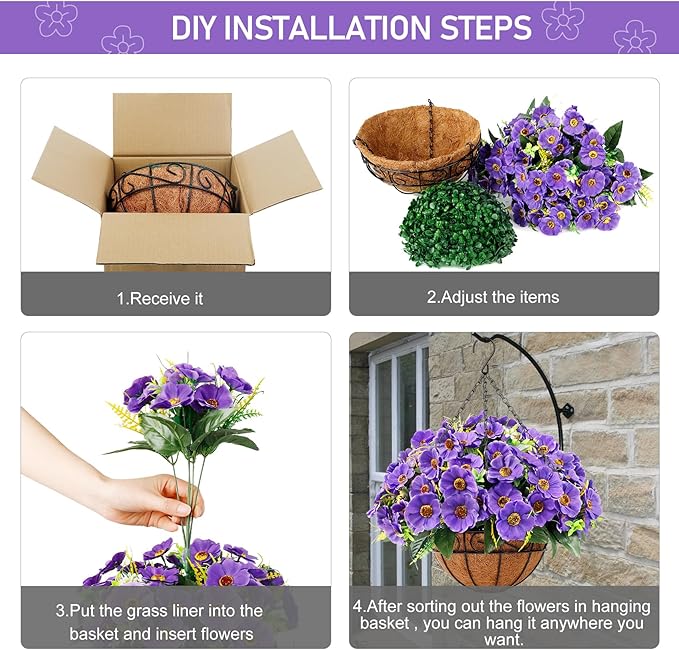 DIY INSTALLATION STEPS

1.Receive it

2.Adjust the items

3.Put the grass liner into the basket and insert flowers

4.After sorting out the flowers in hanging basket , you can hang it anywhere you want.