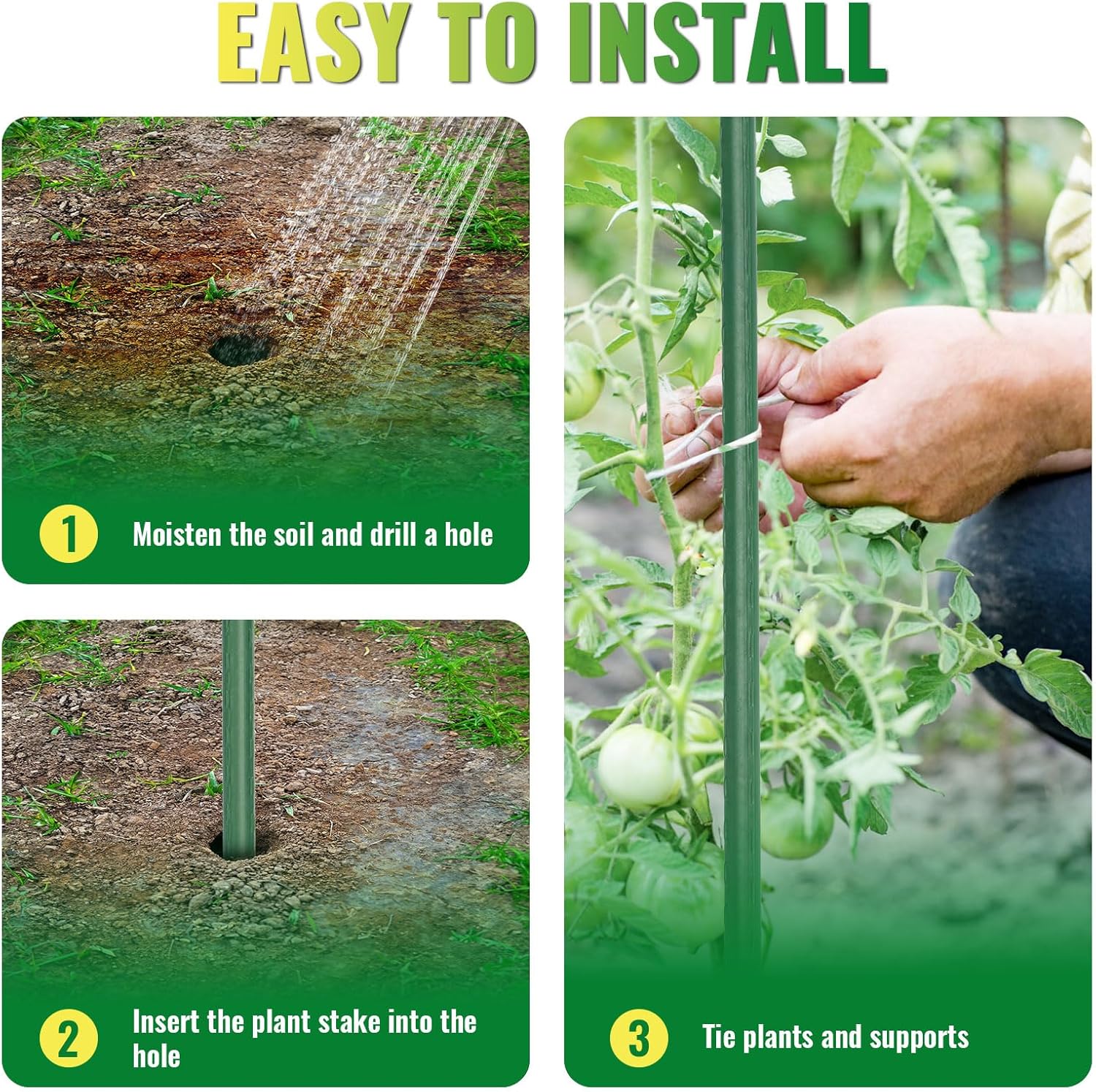 EASY TO INSTALL

1 Moisten the soil and drill a hole

2 Insert the plant stake into the hole

3 Tie plants and supports