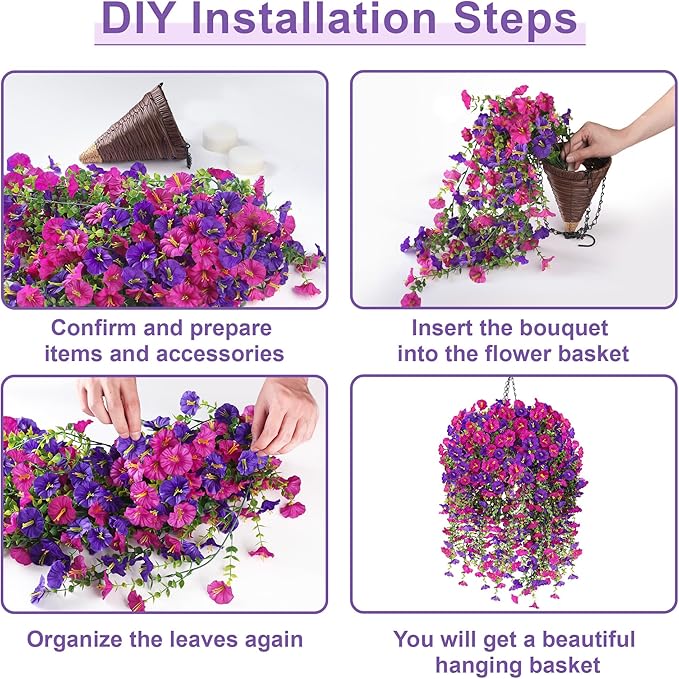 DIY Installation Steps

Confirm and prepare items and accessories

Insert the bouquet into the flower basket

Organize the leaves again

You will get a beautiful hanging basket