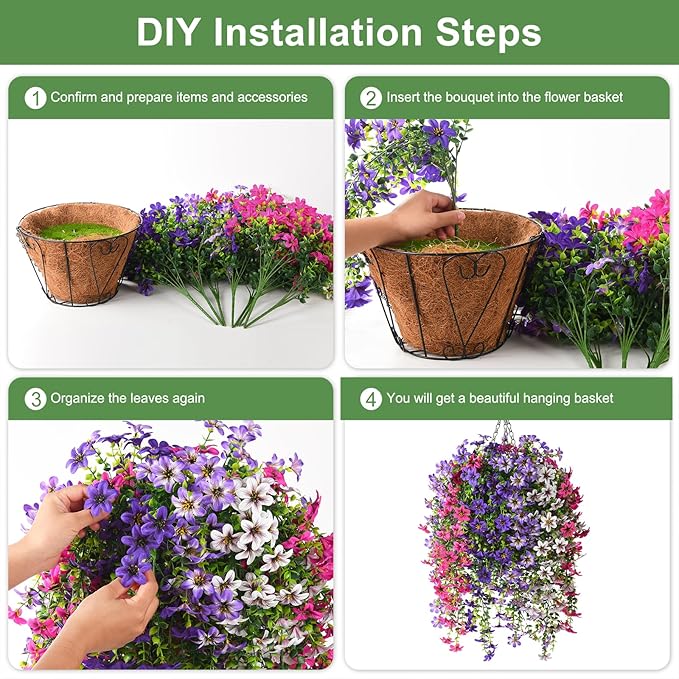 DIY Installation Steps

1 Confirm and prepare items and accessories

2 Insert the bouquet into the flower basket

3 Organize the leaves again

4 You will get a beautiful hanging basket