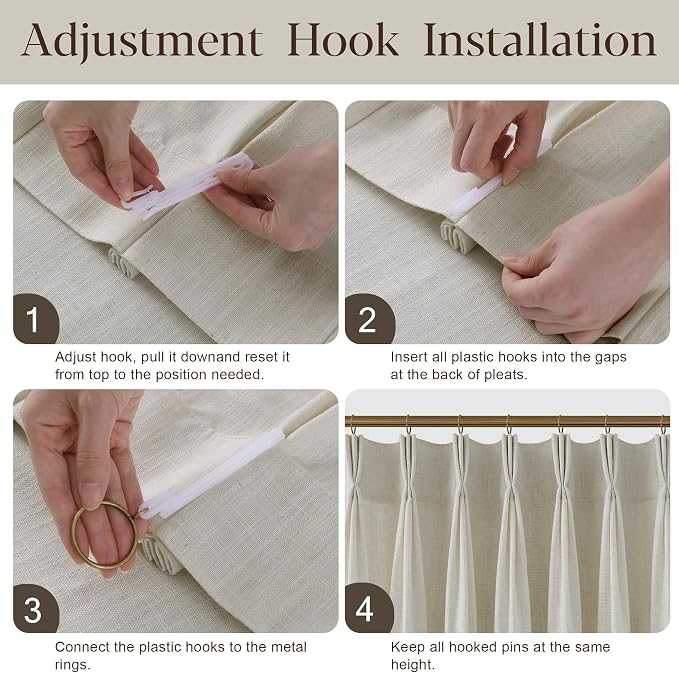 Adjustment Hook Installation

1

Adjust hook, pull it downand reset it from top to the position needed.

2

Insert all plastic hooks into the gaps at the back of pleats.

3

Connect the plastic hooks to the metal rings.

4

Keep all hooked pins at the same height.