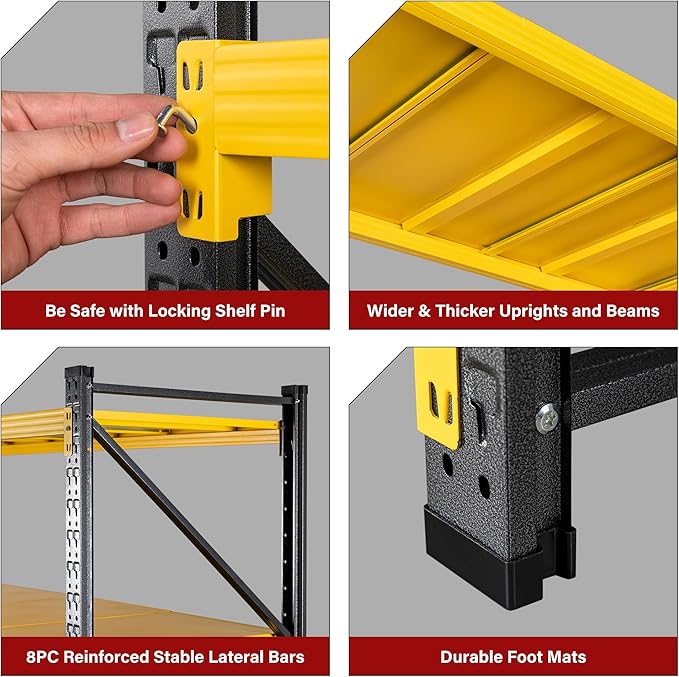 Be Safe with Locking Shelf Pin

Wider & Thicker Uprights and Beams

8PC Reinforced Stable Lateral Bars

Durable Foot Mats