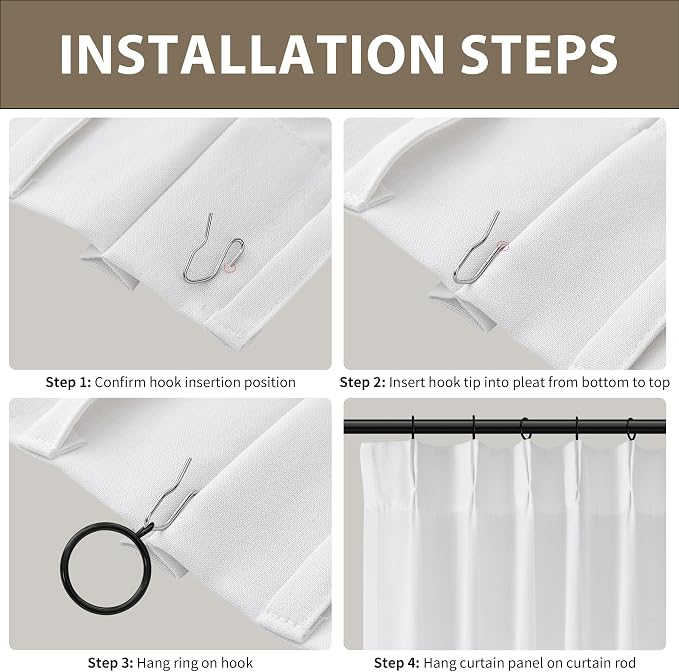 INSTALLATION STEPS

Step 1: Confirm hook insertion position

Step 2: Insert hook tip into pleat from bottom to top

Step 3: Hang ring on hook

Step 4: Hang curtain panel on curtain rod