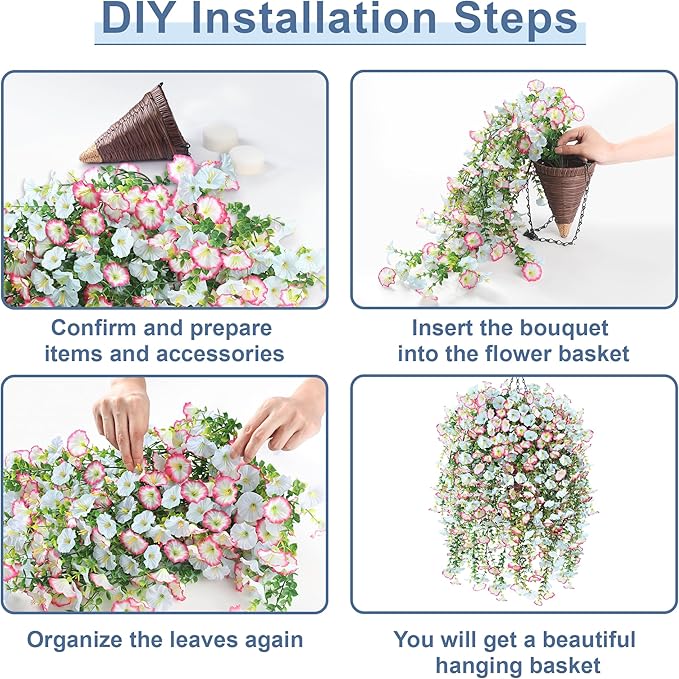 DIY Installation Steps

Confirm and prepare items and accessories

Insert the bouquet into the flower basket

Organize the leaves again

You will get a beautiful hanging basket