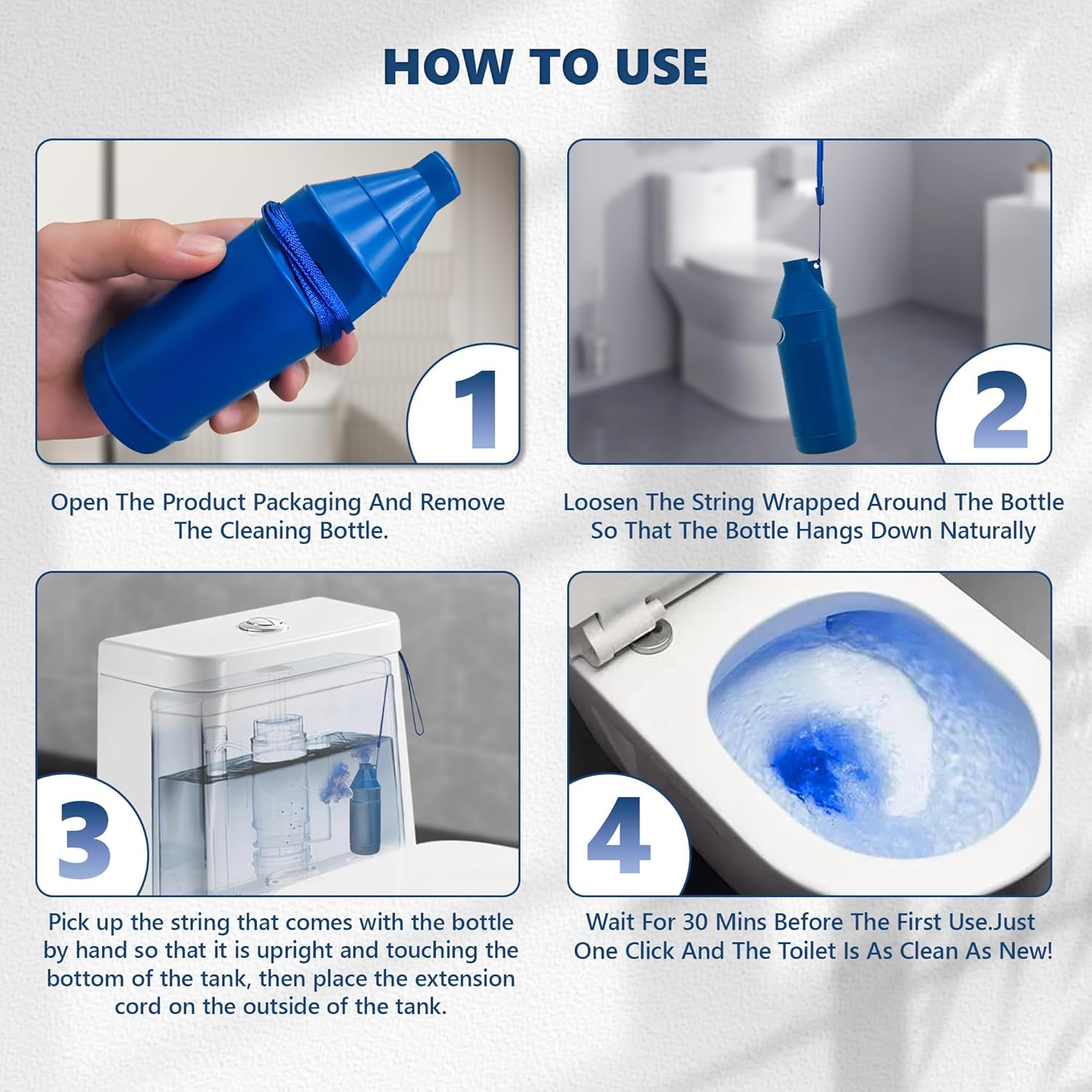 HOW TO USE

1

Open The Product Packaging And Remove The Cleaning Bottle.

2

Loosen The String Wrapped Around The Bottle So That The Bottle Hangs Down Naturally

3

Pick up the string that comes with the bottle by hand so that it is upright and touching the bottom of the tank, then place the extension cord on the outside of the tank.

4

Wait For 30 Mins Before The First Use.Just One Click And The Toilet Is As Clean As New!