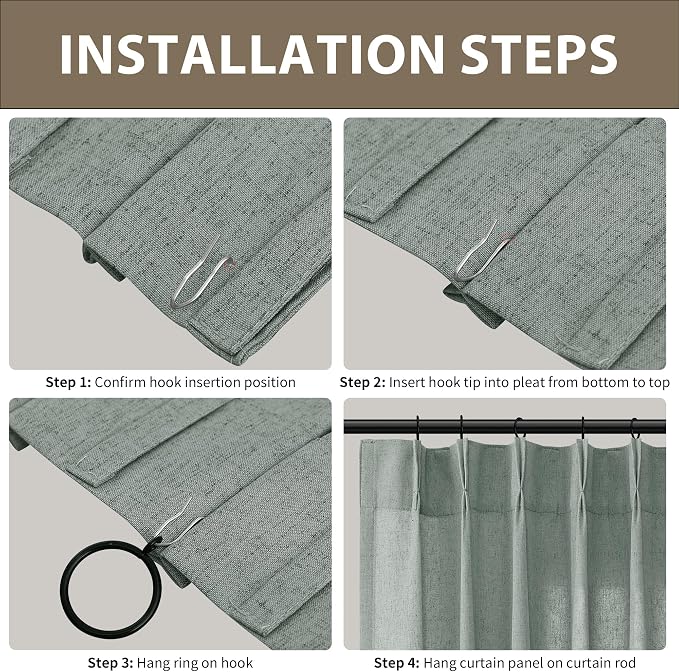 INSTALLATION STEPS

Step 1: Confirm hook insertion position

Step 2: Insert hook tip into pleat from bottom to top

Step 3: Hang ring on hook

Step 4: Hang curtain panel on curtain rod