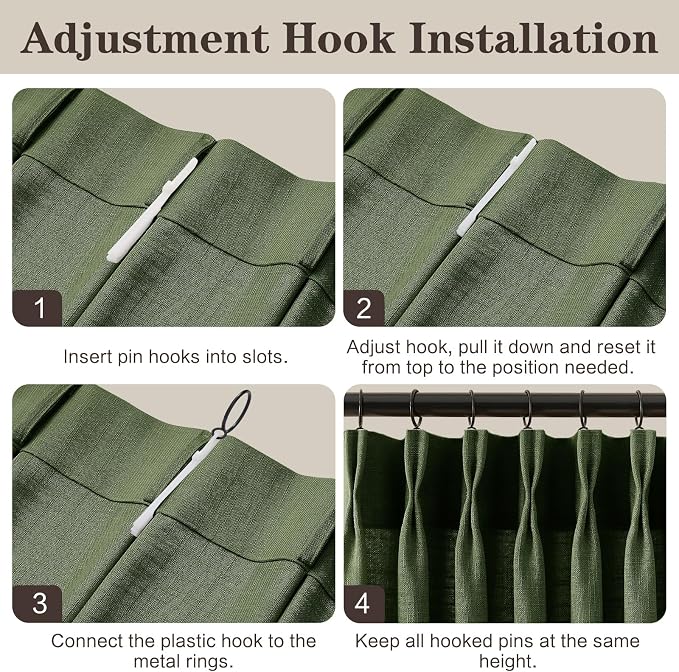 Adjustment Hook Installation

1

Insert pin hooks into slots.

2

Adjust hook, pull it down and reset it from top to the position needed.

3

Connect the plastic hook to the metal rings.

4

Keep all hooked pins at the same height.