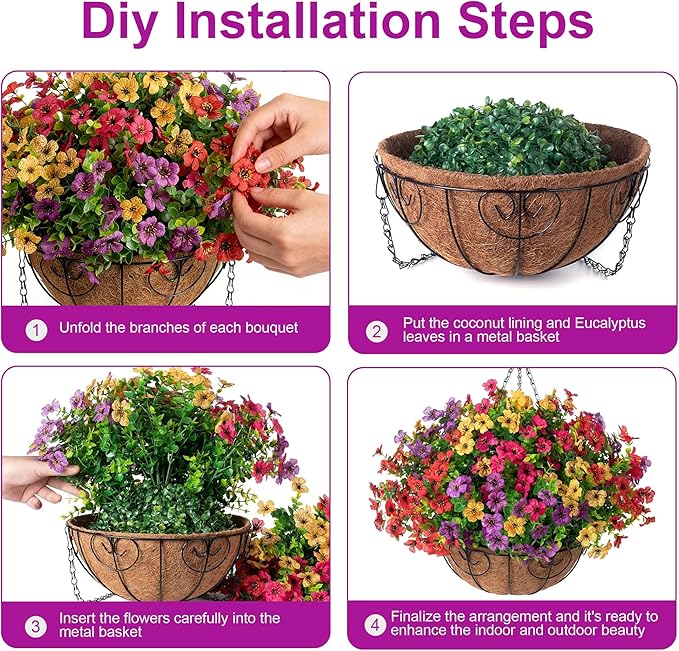 Diy Installation Steps

1 Unfold the branches of each bouquet

2 Put the coconut lining and Eucalyptus leaves in a metal basket

3 Insert the flowers carefully into the metal basket

4 Finalize the arrangement and it's ready to enhance the indoor and outdoor beauty