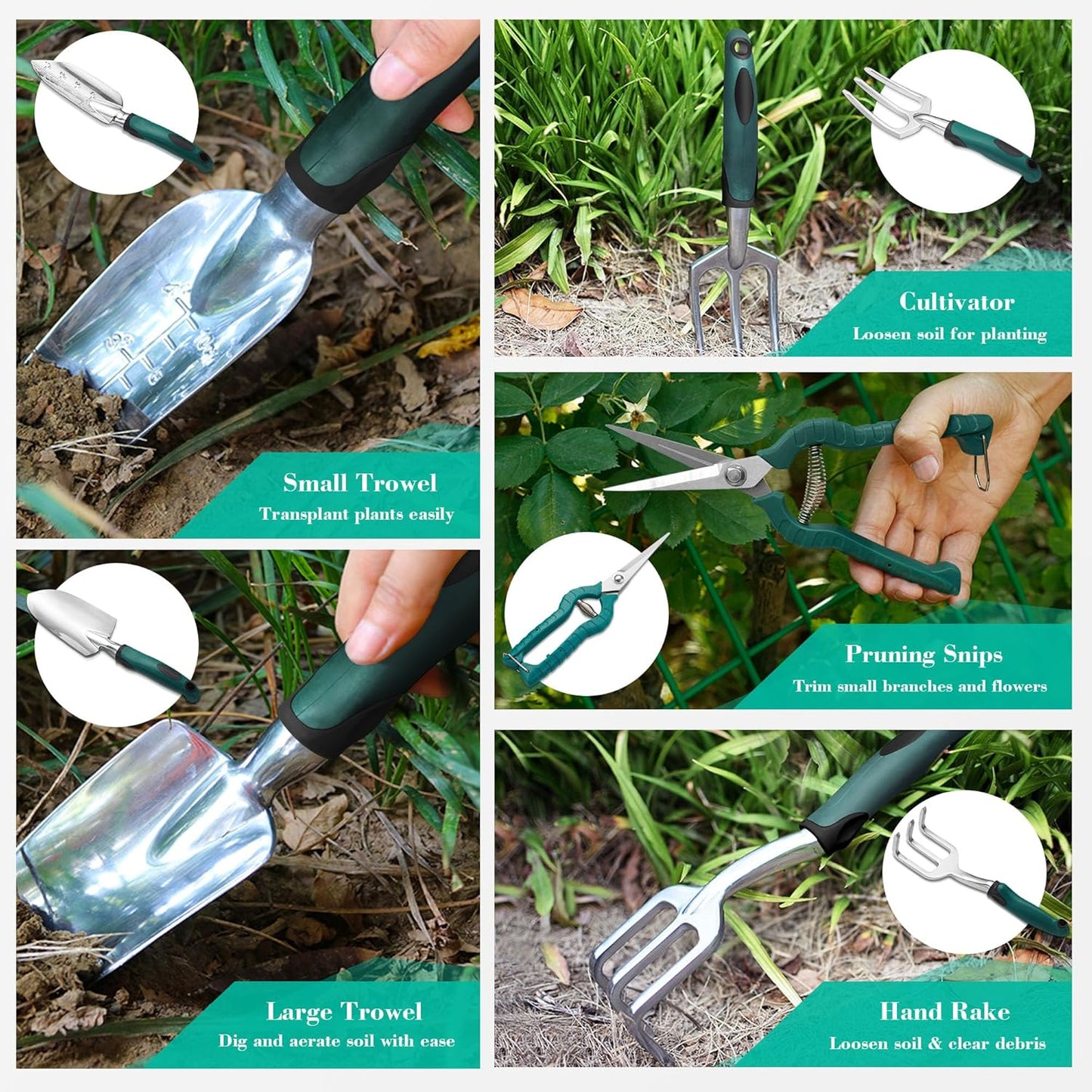 Small Trowel
Transplant plants easily

Large Trowel
Dig and aerate soil with ease

Cultivator
Loosen soil for planting

Pruning Snips
Trim small branches and flowers

Hand Rake
Loosen soil & clear debris