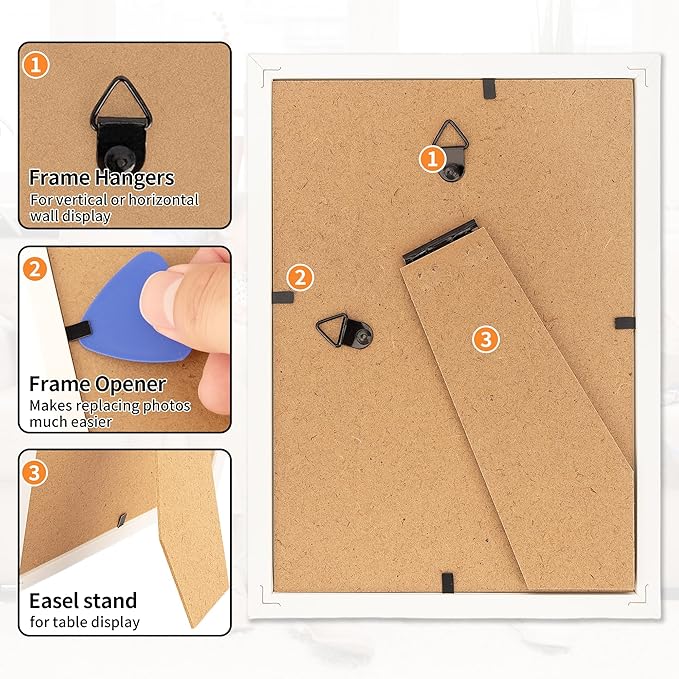 1
Frame Hangers
For vertical or horizontal wall display

2
Frame Opener
Makes replacing photos much easier

3
Easel stand
for table display

1

2

3