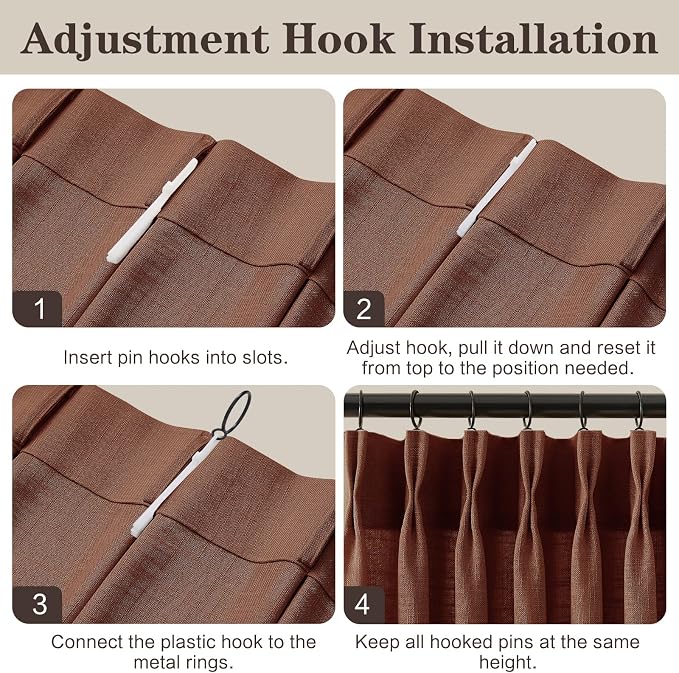 Adjustment Hook Installation

1

Insert pin hooks into slots.

2

Adjust hook, pull it down and reset it from top to the position needed.

3

Connect the plastic hook to the metal rings.

4

Keep all hooked pins at the same height.