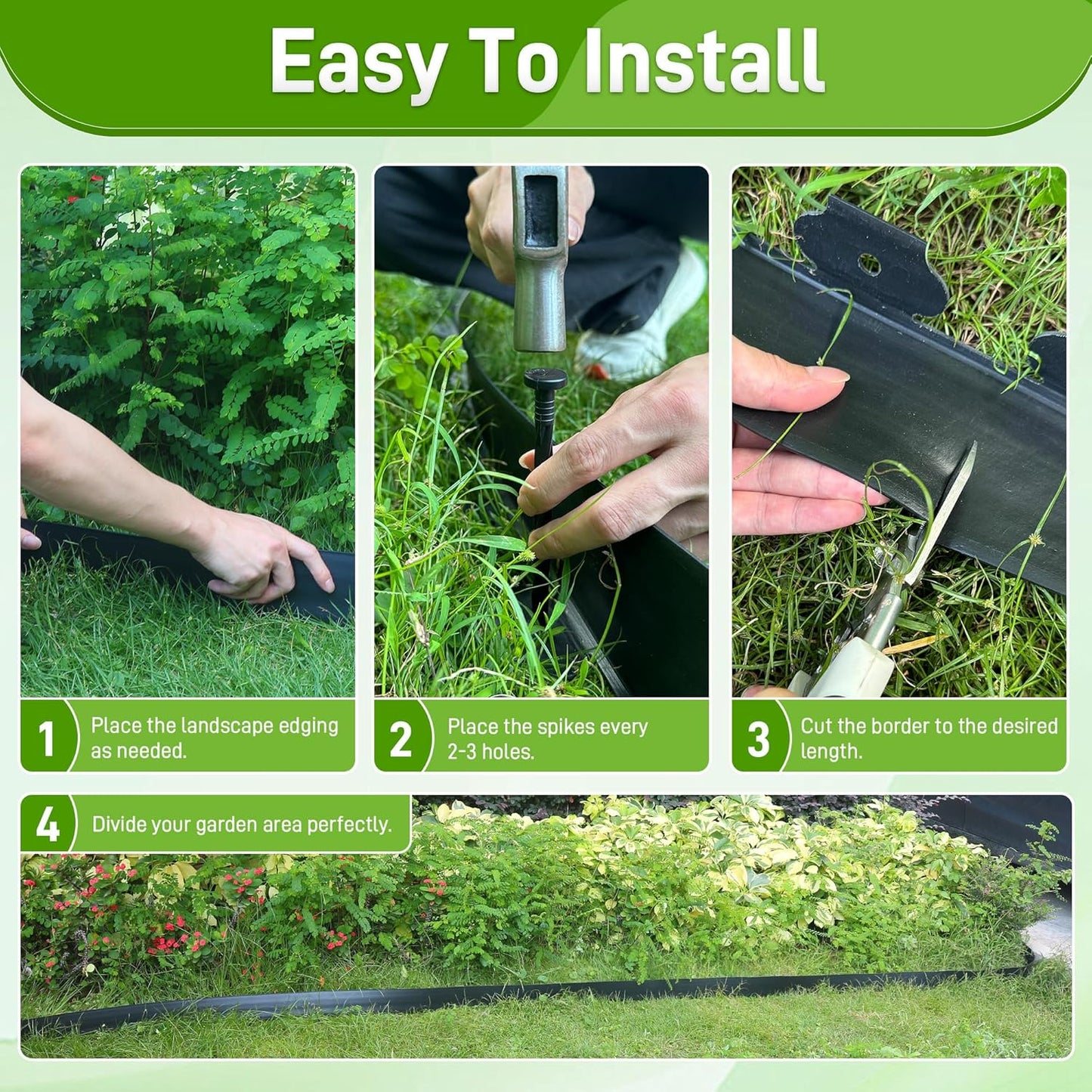 Easy To Install

1 Place the landscape edging as needed.

2 Place the spikes every 2-3 holes.

3 Cut the border to the desired length.

4 Divide your garden area perfectly.