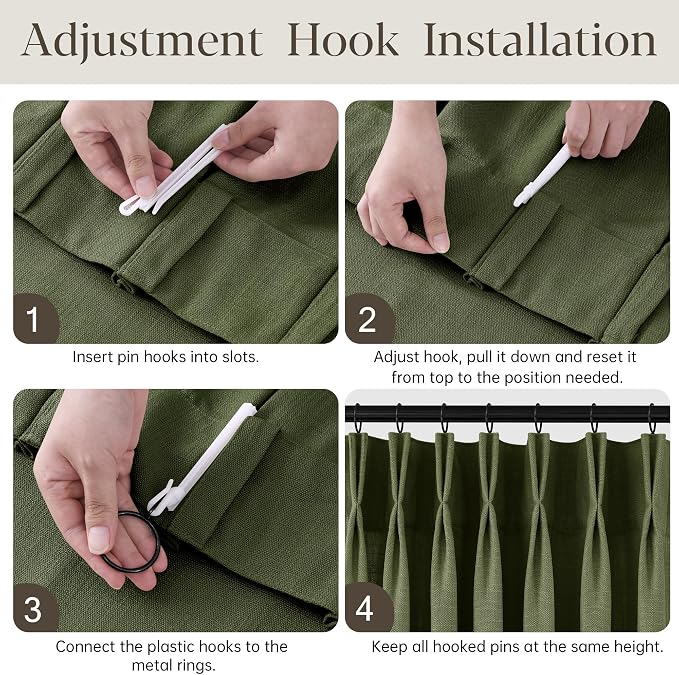 Adjustment Hook Installation

1

Insert pin hooks into slots.

2

Adjust hook, pull it down and reset it from top to the position needed.

3

Connect the plastic hooks to the metal rings.

4

Keep all hooked pins at the same height.