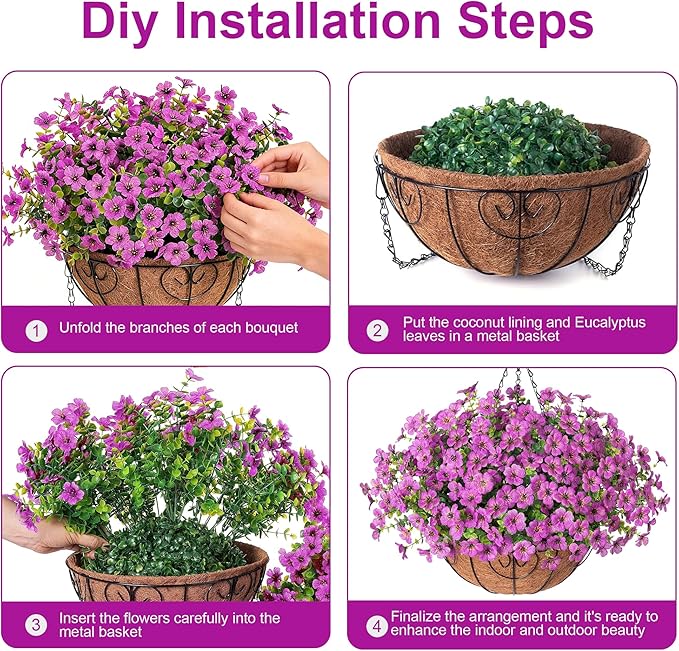 Diy Installation Steps

1 Unfold the branches of each bouquet

2 Put the coconut lining and Eucalyptus leaves in a metal basket

3 Insert the flowers carefully into the metal basket

4 Finalize the arrangement and it's ready to enhance the indoor and outdoor beauty