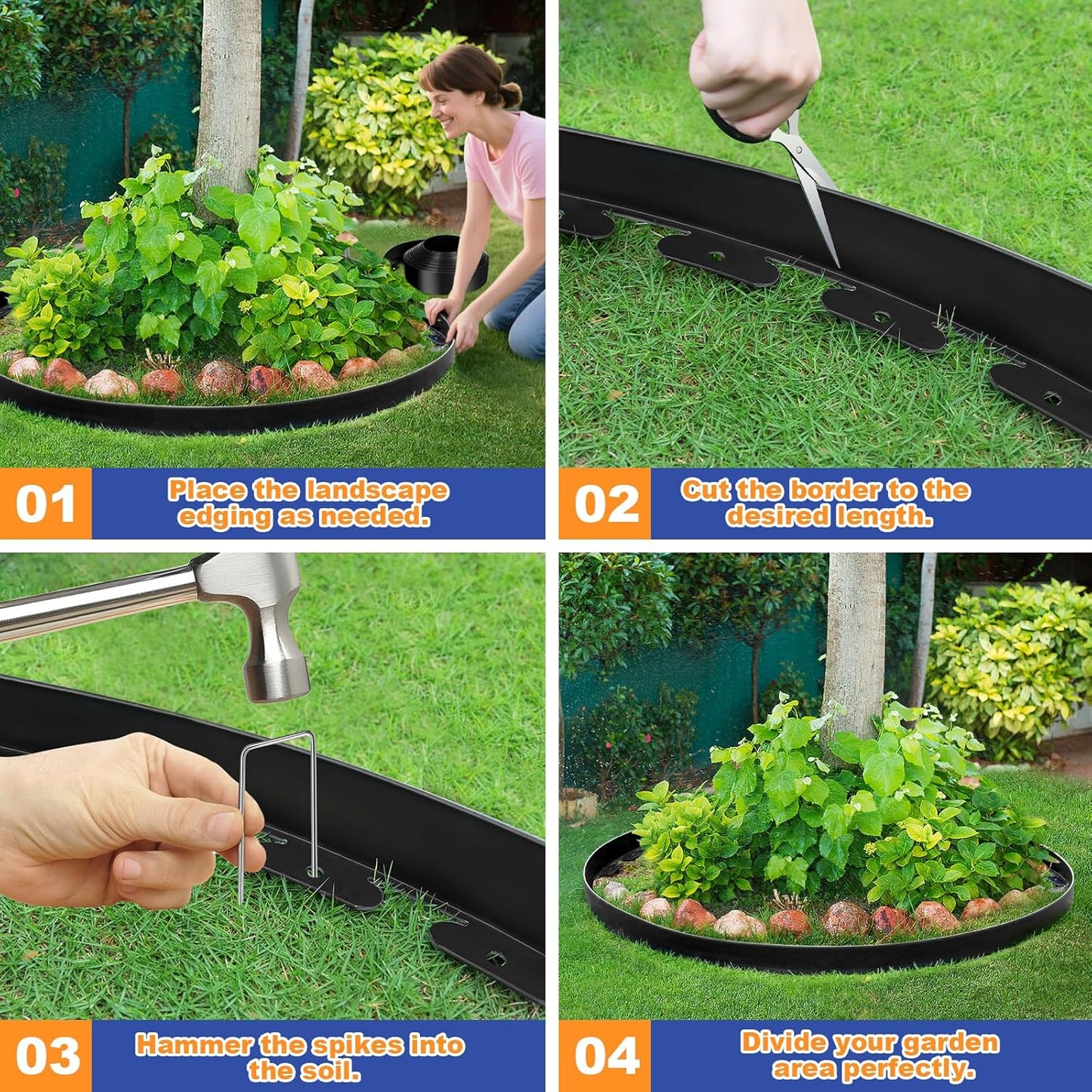 01
Place the landscape edging as needed.

02
Cut the border to the desired length.

03
Hammer the spikes into the soil.

04
Divide your garden area perfectly.