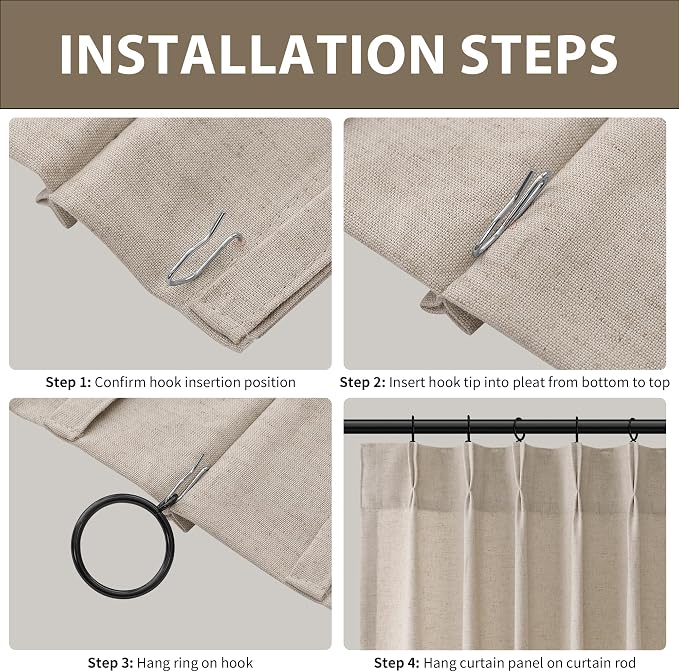 INSTALLATION STEPS

Step 1: Confirm hook insertion position

Step 2: Insert hook tip into pleat from bottom to top

Step 3: Hang ring on hook

Step 4: Hang curtain panel on curtain rod