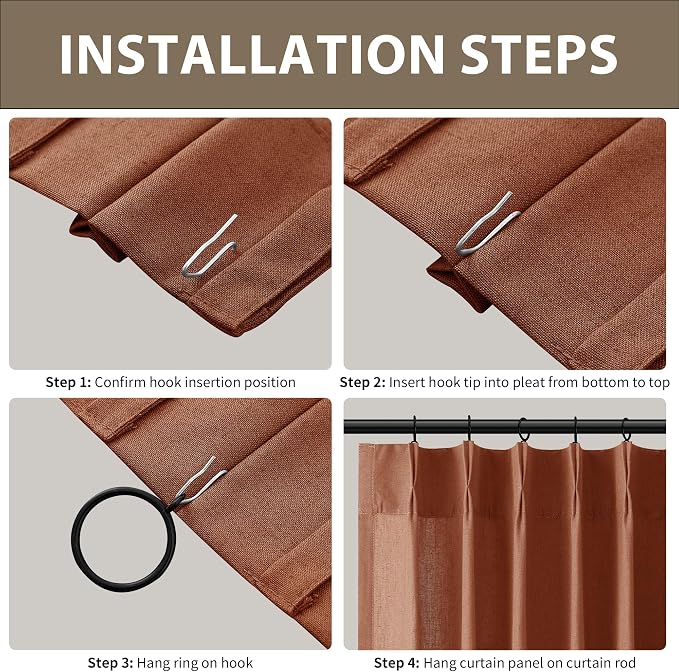 INSTALLATION STEPS

Step 1: Confirm hook insertion position

Step 2: Insert hook tip into pleat from bottom to top

Step 3: Hang ring on hook

Step 4: Hang curtain panel on curtain rod