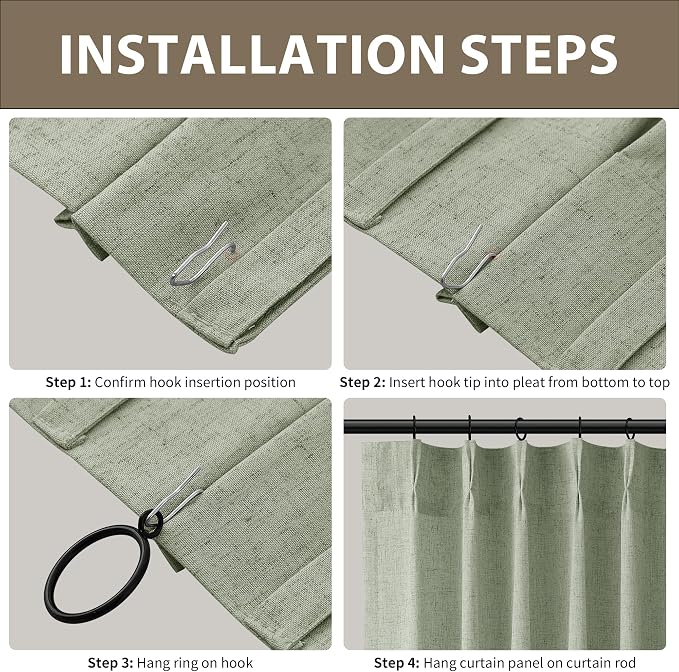 INSTALLATION STEPS

Step 1: Confirm hook insertion position

Step 2: Insert hook tip into pleat from bottom to top

Step 3: Hang ring on hook

Step 4: Hang curtain panel on curtain rod