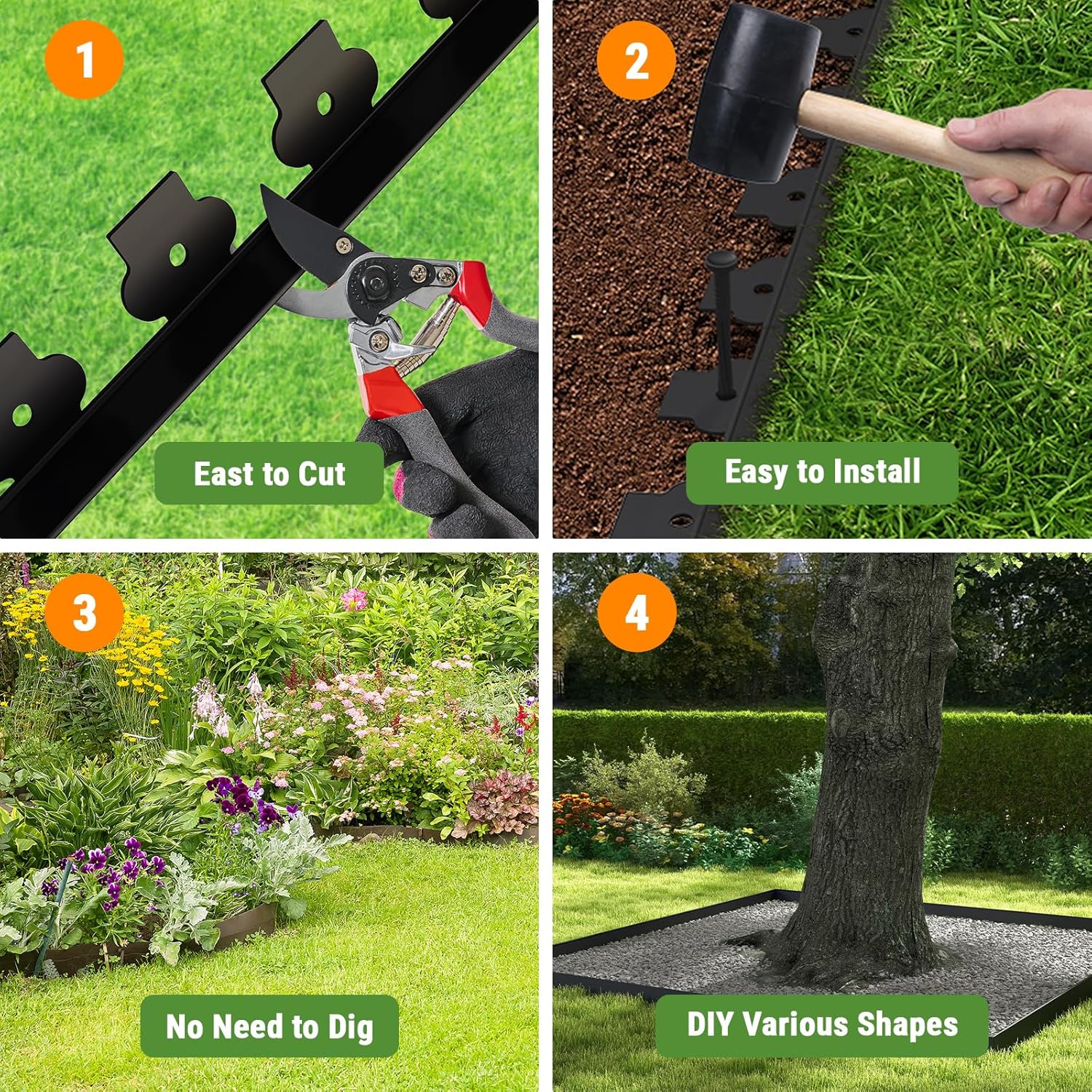 1
East to Cut

2
Easy to Install

3
No Need to Dig

4
DIY Various Shapes