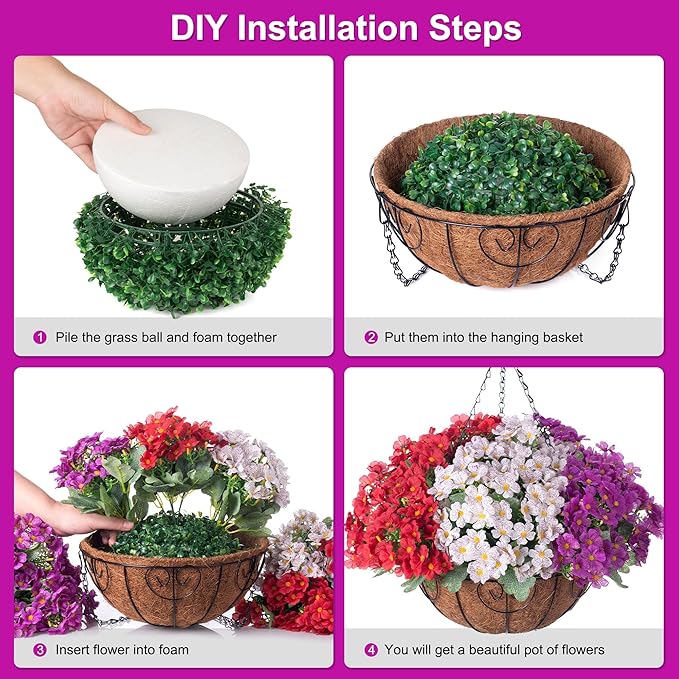 DIY Installation Steps

1 Pile the grass ball and foam together

2 Put them into the hanging basket

3 Insert flower into foam

4 You will get a beautiful pot of flowers