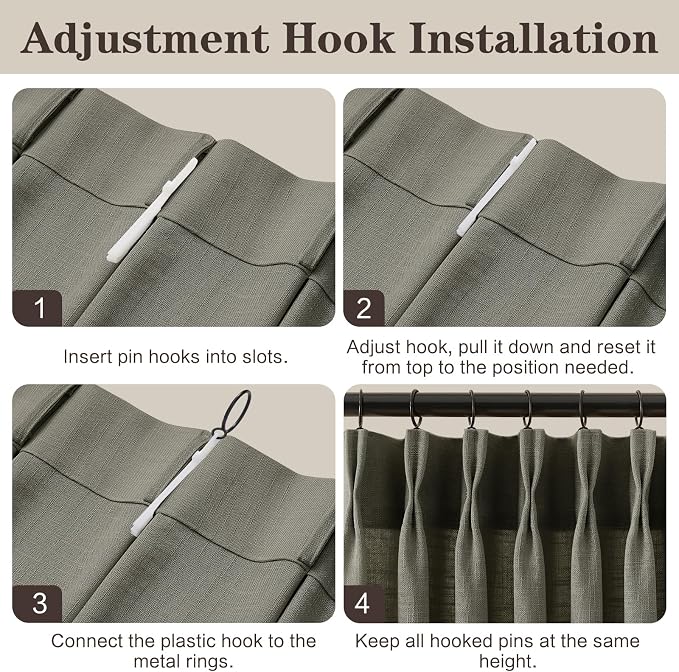 Adjustment Hook Installation

1

Insert pin hooks into slots.

2

Adjust hook, pull it down and reset it from top to the position needed.

3

Connect the plastic hook to the metal rings.

4

Keep all hooked pins at the same height.